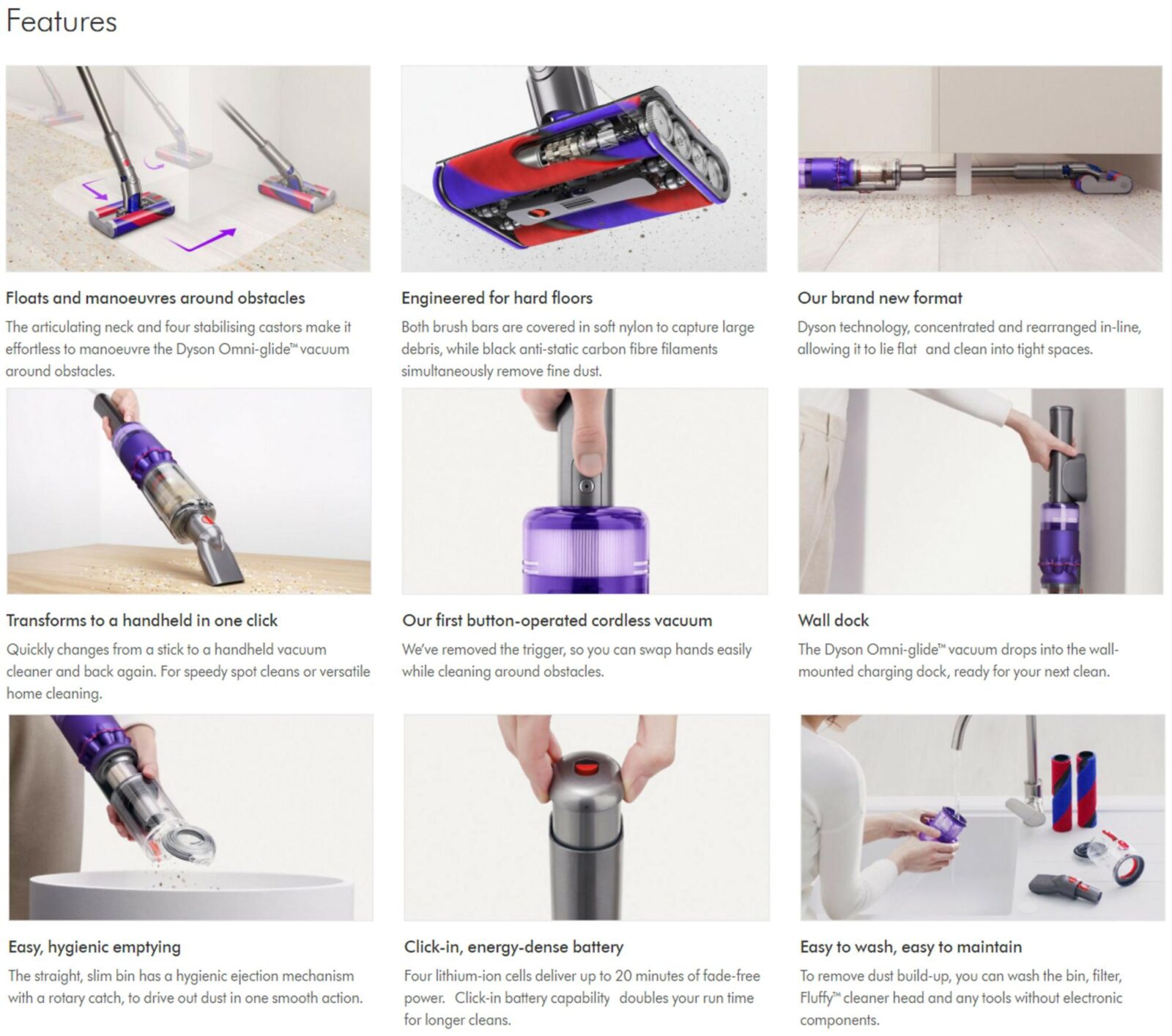 Features

Floats and manoeuvres around obstacles

The articulating neck and four stabilising castors make it effortless to manoeuvre the Dyson Omni-glide™ vacuum around obstacles.

Engineered for hard floors

Both brush bars are covered in soft nylon to capture large debris, while black anti-static carbon fibre filaments simultaneously remove fine dust.

Our brand new format

Dyson technology, concentrated and rearranged in-line, allowing it to lie flat and clean into tight spaces.

Transforms to a handheld in one click

Quickly changes from a stick to a handheld vacuum cleaner and back again. For speedy spot cleans or versatile home cleaning.

Our first button-operated cordless vacuum

We've removed the trigger, so you can swap hands easily while cleaning around obstacles.

Wall dock

The Dyson Omni-glide™ vacuum drops into the wall-mounted charging dock, ready for your next clean.

Easy, hygienic emptying

The straight, slim bin has a hygienic ejection mechanism with a rotary catch, to drive out dust in one smooth action.

Click-in, energy-dense battery

Four lithium-ion cells deliver up to 20 minutes of fade-free power. Click-in battery capability doubles your run time for longer cleans.

Easy to wash, easy to maintain

To remove dust build-up, you can wash the bin, filter, Fluffy™ cleaner head and any tools without electronic components.