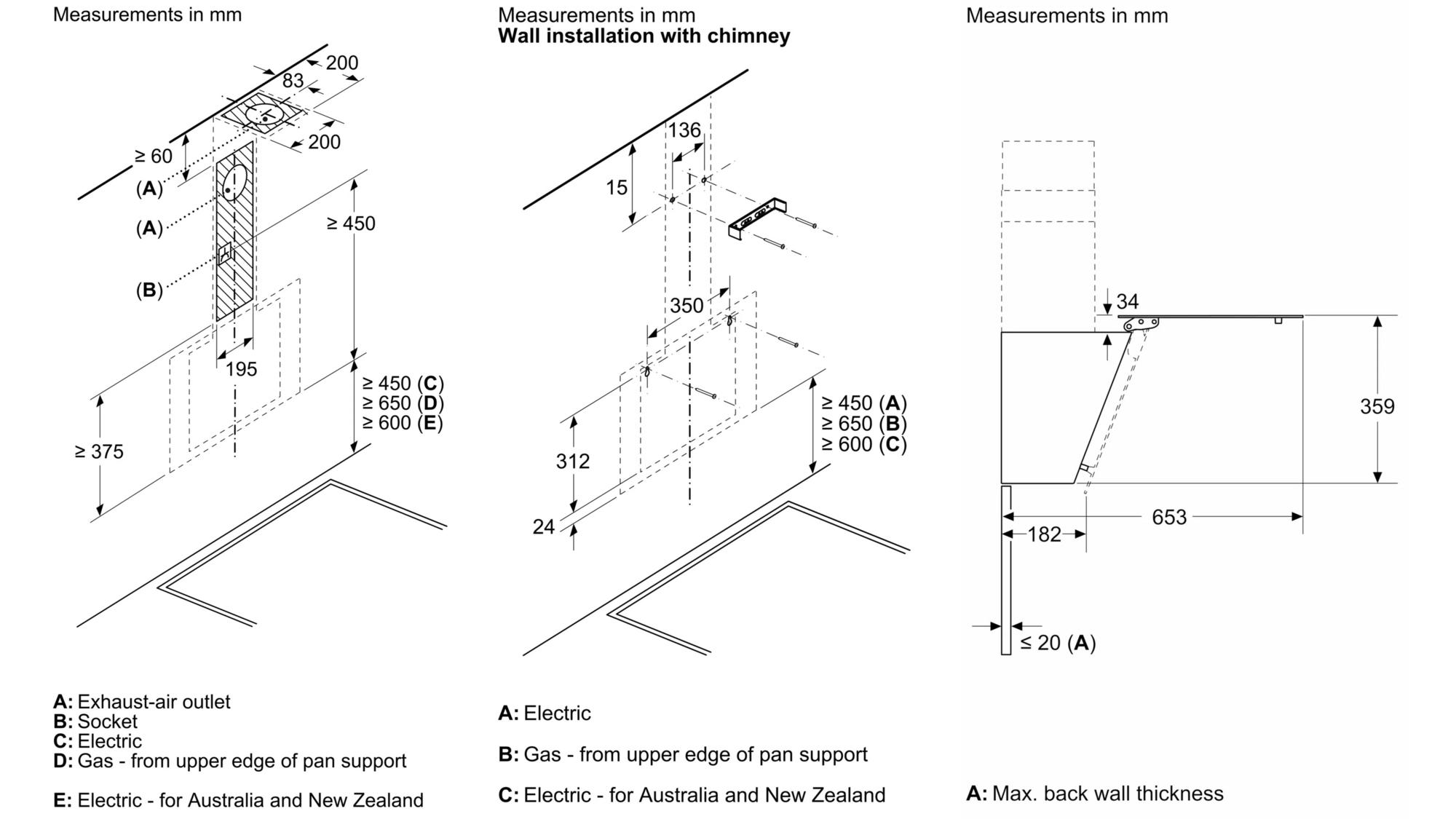 Measurements in mm

200
83
200
≥ 60
(A)
(A)
(B)
≥ 450
195
≥ 450 (C)
≥ 650 (D)
≥ 600 (E)
≥ 375

A: Exhaust-air outlet
B: Socket
C: Electric
D: Gas - from upper edge of pan support

E: Electric - for Australia and New Zealand

Measurements in mm
Wall installation with chimney

136
15
350
≥ 450 (A)
≥ 650 (B)
≥ 600 (C)
312
24

A: Electric

B: Gas - from upper edge of pan support

C: Electric - for Australia and New Zealand

Measurements in mm

34
359
653
182
≤ 20 (A)

A: Max. back wall thickness