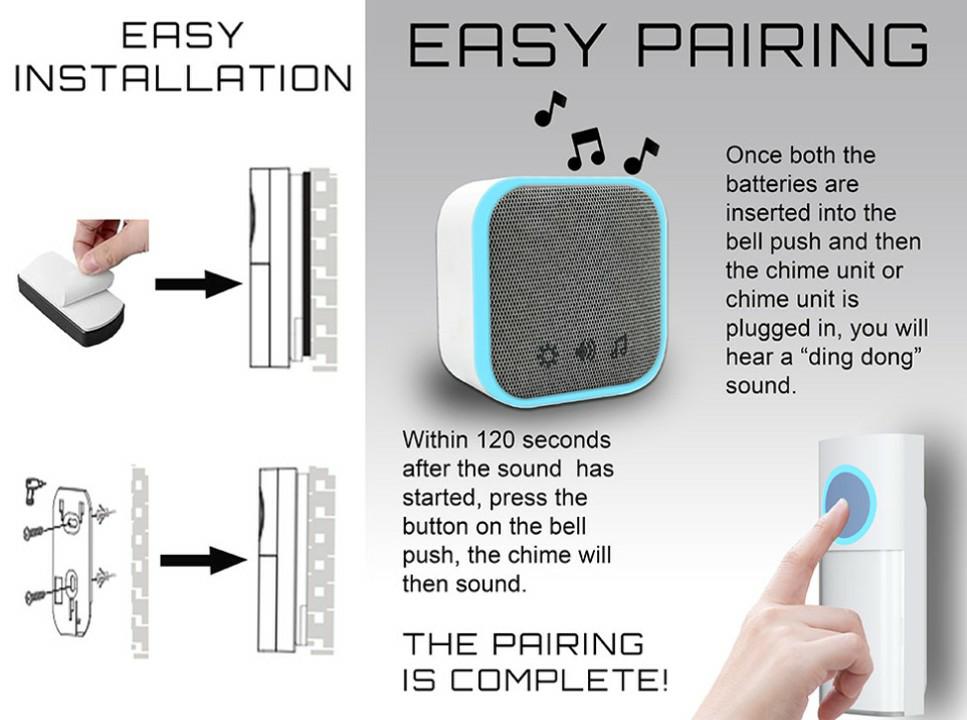 EASY INSTALLATION

EASY PAIRING

Once both the batteries are inserted into the bell push and then the chime unit or chime unit is plugged in, you will hear a “ding dong” sound.

Within 120 seconds after the sound has started, press the button on the bell push, the chime will then sound.

THE PAIRING IS COMPLETE!