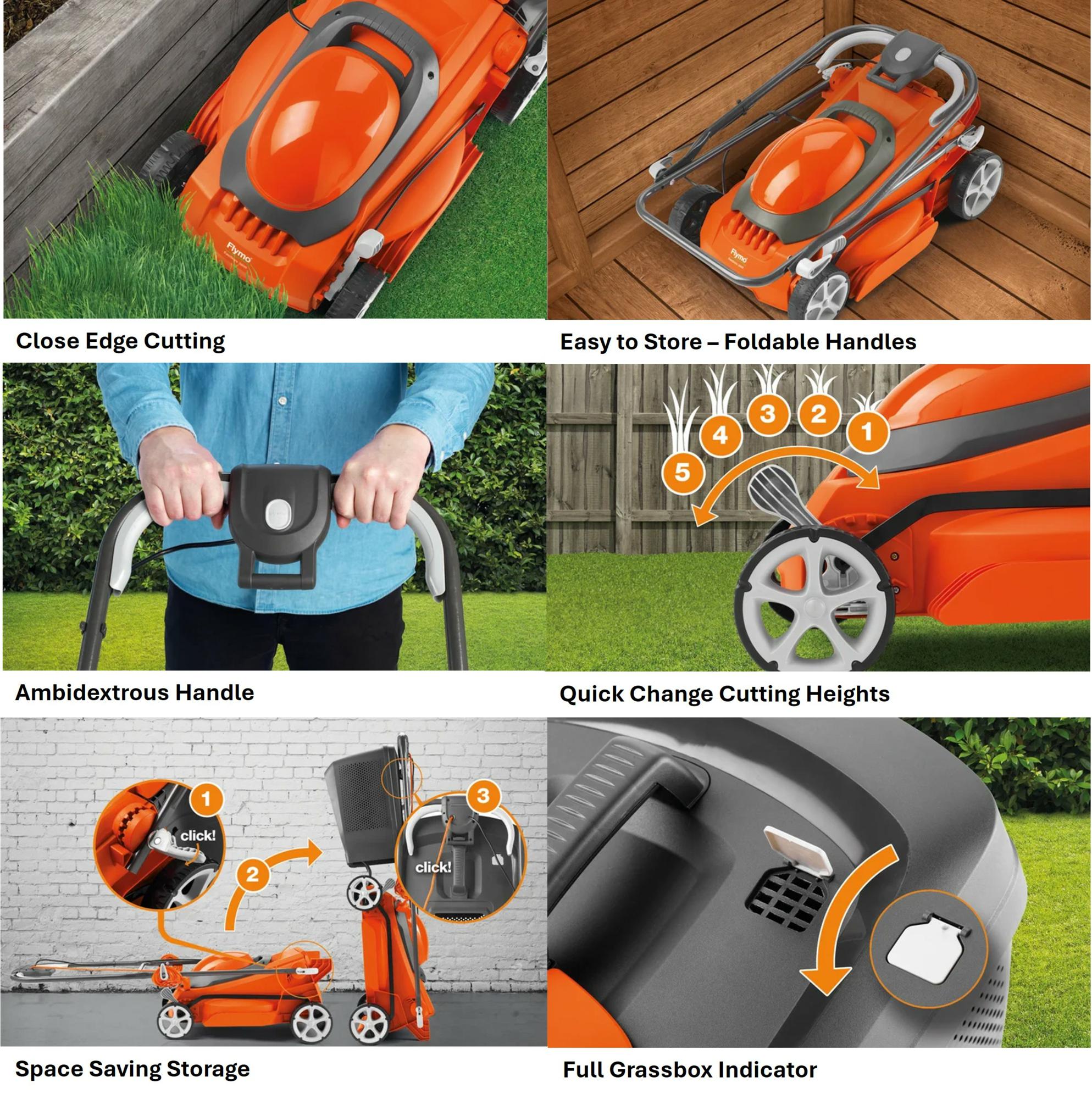 Flymo

Close Edge Cutting

Flymo

Easy to Store – Foldable Handles

Ambidextrous Handle

5 4 3 2 1

Quick Change Cutting Heights

1 click! 2 3 click!

Space Saving Storage

Full Grassbox Indicator