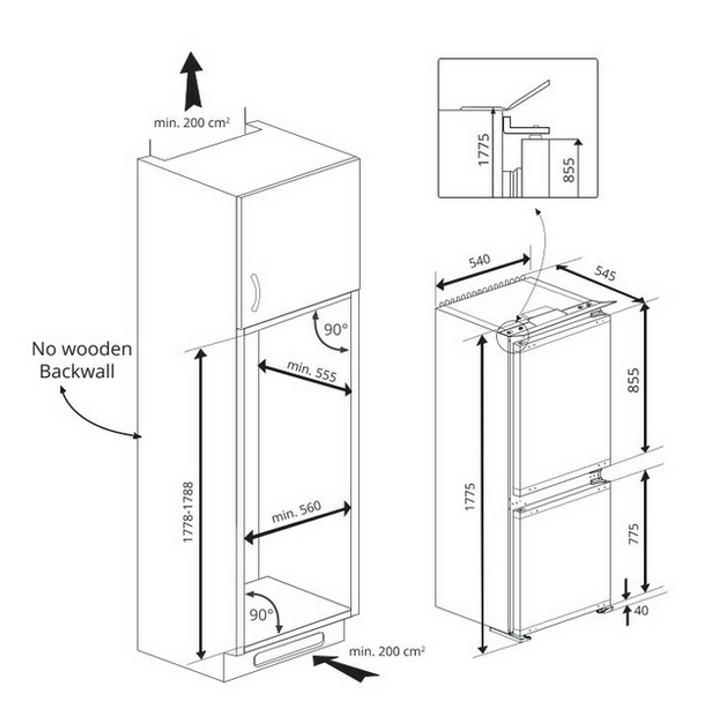 min. 200 cm²

No wooden Backwall

90°

min. 555

1778-1788

min. 560

90°

min. 200 cm²

1775

855

540

545

855

1775

775

40