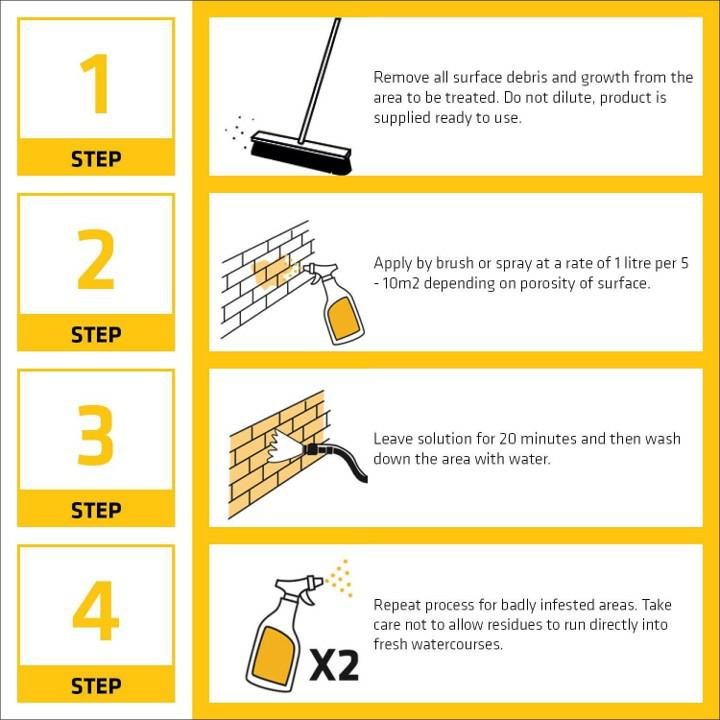 1

STEP

Remove all surface debris and growth from the area to be treated. Do not dilute, product is supplied ready to use.

2

STEP

Apply by brush or spray at a rate of 1 litre per 5 - 10m2 depending on porosity of surface.

3

STEP

Leave solution for 20 minutes and then wash down the area with water.

4

STEP

X2

Repeat process for badly infested areas. Take care not to allow residues to run directly into fresh watercourses.